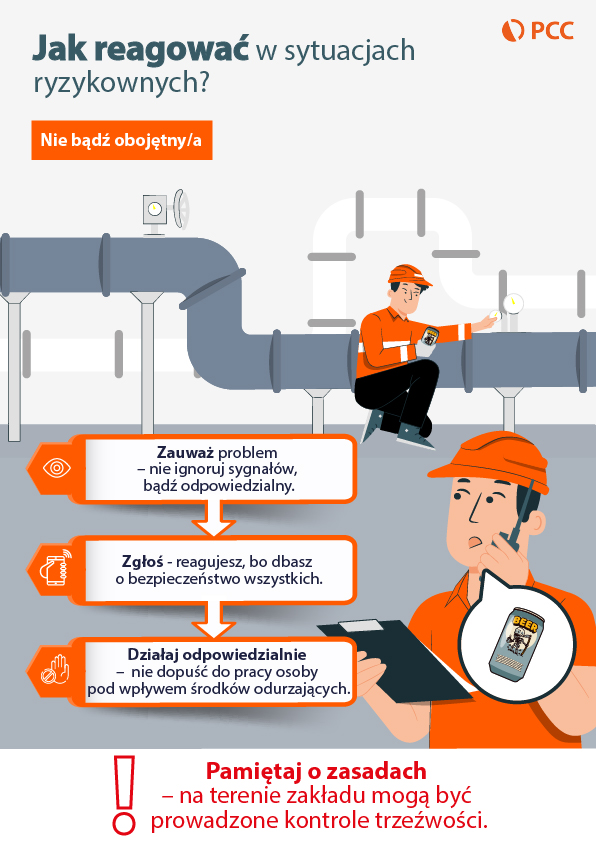 PCC

Jak reagować w sytuacjach ryzykownych?

Nie bądź obojętny/a

Zauważ problem – nie ignoruj sygnałów, bądź odpowiedzialny.

Zgłoś - reagujesz, bo dbasz o bezpieczeństwo wszystkich.

Działaj odpowiedzialnie – nie dopuść do pracy osoby pod wpływem środków odurzających.

BEER

Pamiętaj o zasadach – na terenie zakładu mogą być prowadzone kontrole trzeźwości.